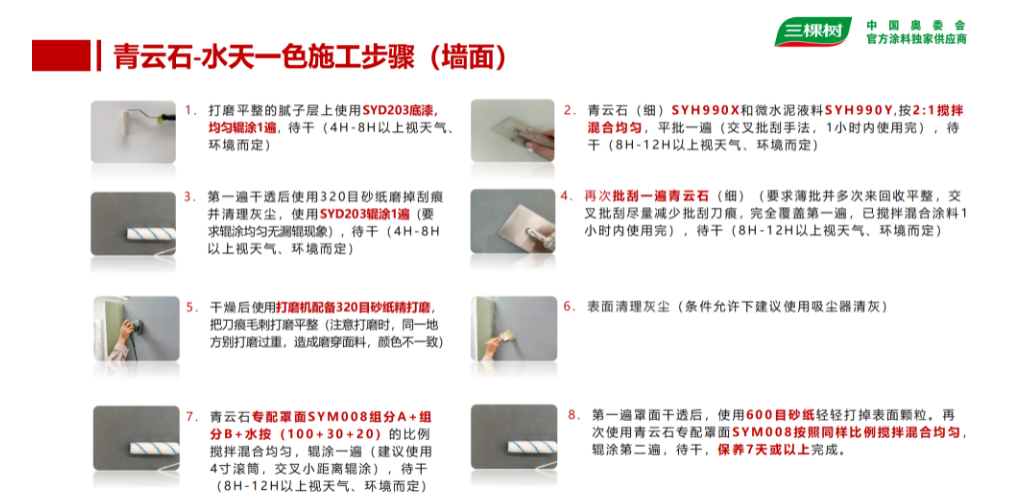 三棵树 中国奥委会 官方涂料独家供应商

青云石-水天一色施工步骤（墙面）

1. 打磨平整的腻子层上使用SYD203底漆，均匀辊涂1遍，待干（4H-8H以上视天气、环境而定）

2. 青云石（细）SYH990X和微水泥液料SYH990Y,按2:1搅拌混合均匀，平批一遍（交叉批刮手法，1小时内使用完），待干（8H-12H以上视天气、环境而定）

3. 第一遍干透后使用320目砂纸磨掉刮痕并清理灰尘，使用SYD203辊涂1遍（要求辊涂均匀无漏辊现象），待干（4H-8H以上视天气、环境而定）

4. 再次批刮一遍青云石（细）（要求薄批并多次来回收平整，交叉批刮尽量减少批刮刀痕，完全覆盖第一遍，已搅拌混合涂料1小时内使用完），待干（8H-12H以上视天气、环境而定）

5. 干燥后使用打磨机配备320目砂纸精打磨，把刀痕毛刺打磨平整（注意打磨时，同一地方别打磨过重，造成磨穿面料，颜色不一致）

6. 表面清理灰尘（条件允许下建议使用吸尘器清灰）

7. 青云石专配罩面SYM008组分A+组分B+水按（100+30+20）的比例搅拌混合均匀，辊涂一遍（建议使用4寸滚筒，交叉小距离辊涂），待干（8H-12H以上视天气、环境而定）

8. 第一遍罩面干透后，使用600目砂纸轻轻打掉表面颗粒。再次使用青云石专配罩面SYM008按照同样比例搅拌混合均匀，辊涂第二遍，待干，保养7天或以上完成。