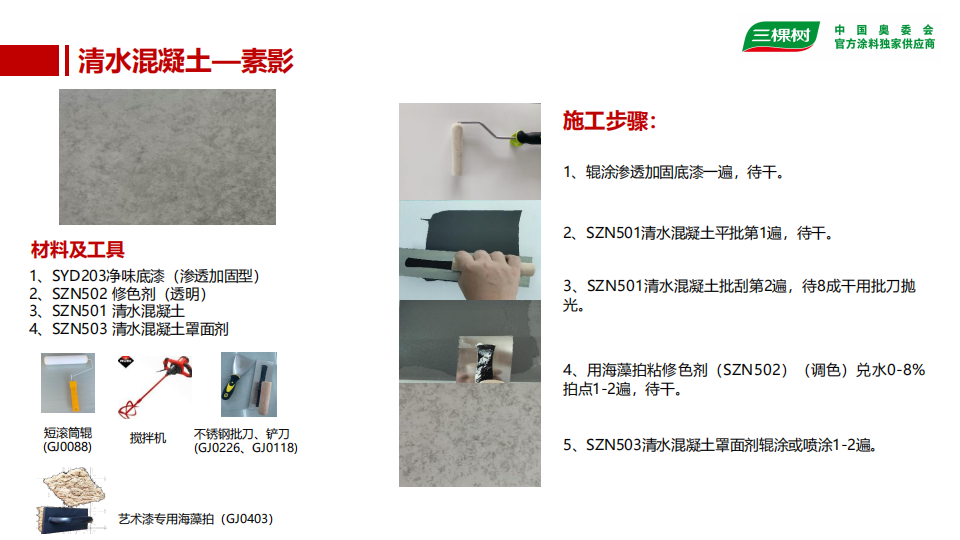 三棵树

中国奥委会
官方涂料独家供应商

清水混凝土—素影

材料及工具

1、SYD203净味底漆（渗透加固型）
2、SZN502 修色剂（透明）
3、SZN501 清水混凝土
4、SZN503 清水混凝土罩面剂

短滚筒辊
(GJ0088)

搅拌机

不锈钢批刀、铲刀
(GJ0226、GJ0118)

艺术漆专用海藻拍（GJ0403）

施工步骤：

1、辊涂渗透加固底漆一遍，待干。

2、SZN501清水混凝土平批第1遍，待干。

3、SZN501清水混凝土批刮第2遍，待8成干用批刀抛光。

4、用海藻拍粘修色剂（SZN502）（调色）兑水0-8%拍点1-2遍，待干。

5、SZN503清水混凝土罩面剂辊涂或喷涂1-2遍。